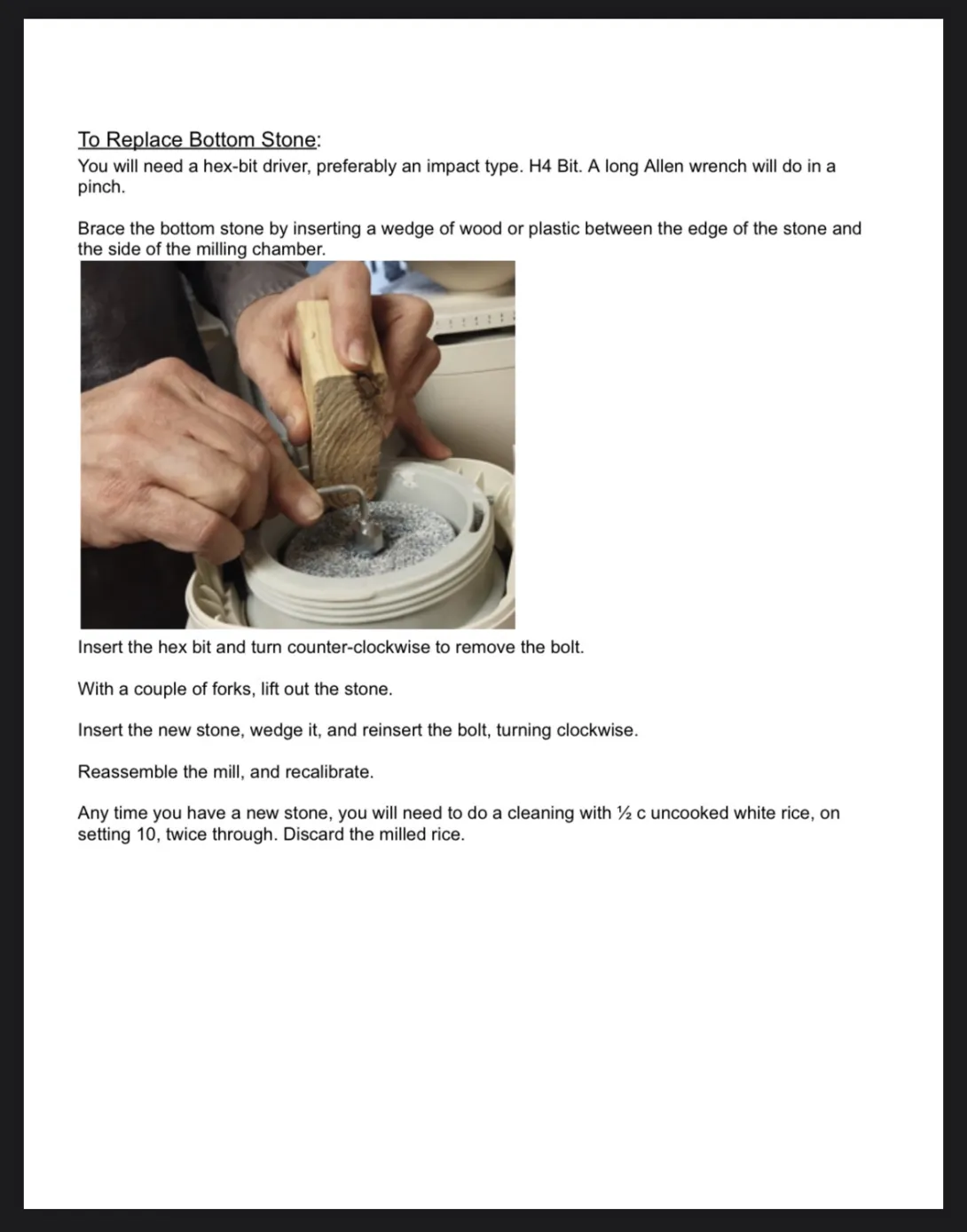 To Replace Bottom Stone:
You will need a hex-bit driver, preferably an impact type. H4 Bit. A long Allen wrench will do in a pinch.

Brace the bottom stone by inserting a wedge of wood or plastic between the edge of the stone and the side of the milling chamber.

Insert the hex bit and turn counter-clockwise to remove the bolt.

With a couple of forks, lift out the stone.

Insert the new stone, wedge it, and reinsert the bolt, turning clockwise.

Reassemble the mill, and recalibrate.

Any time you have a new stone, you will need to do a cleaning with ½ c uncooked white rice, on setting 10, twice through. Discard the milled rice.